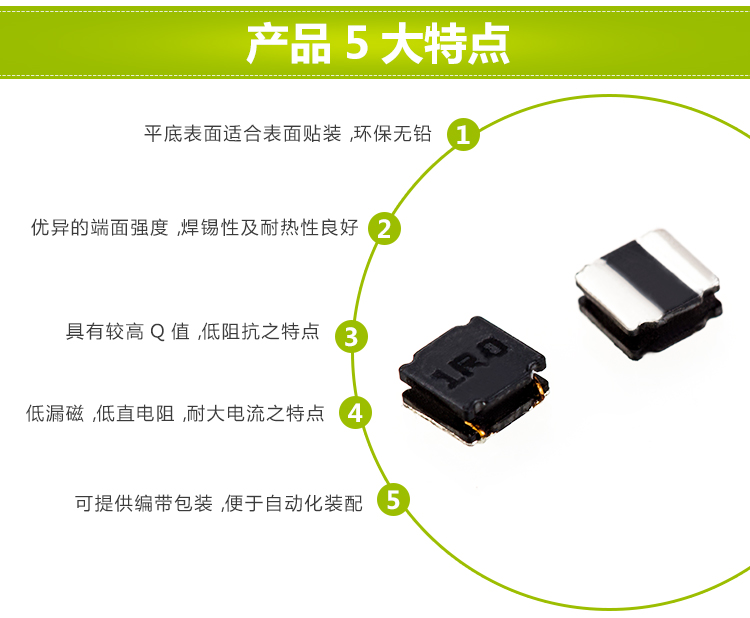 产品 5 大特点

平底表面适合表面贴装 ,环保无铅 1

优异的端面强度 ,焊锡性及耐热性良好 2

具有较高 Q 值 ,低阻抗之特点 3

低漏磁 ,低直电阻 ,耐大电流之特点 4

可提供编带包装 ,便于自动化装配 5

1R0